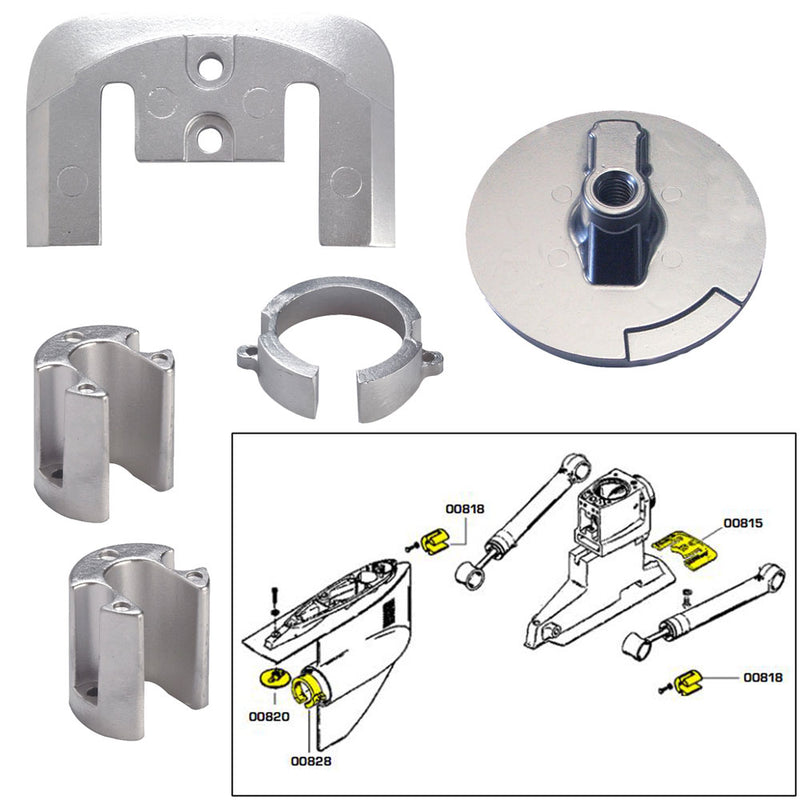 00818
00815
00818
00820
00828